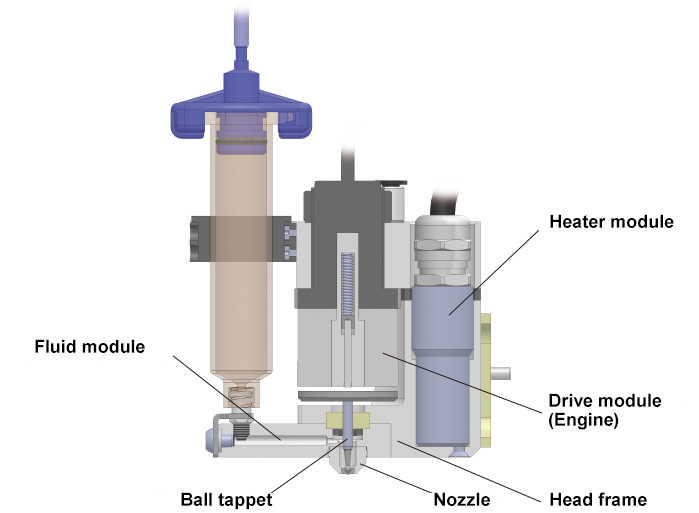 Heater module

Fluid module

Drive module
(Engine)

Ball tappet

Nozzle

Head frame